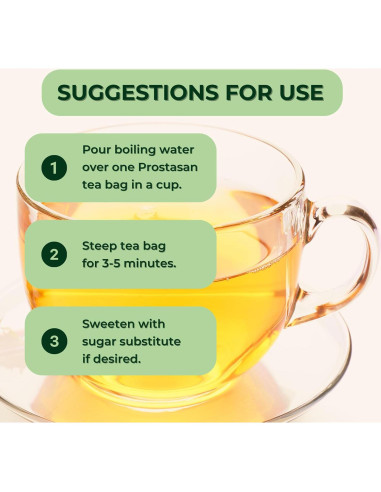 SUGGESTIONS FOR USE

1 Pour boiling water over one Prostasan tea bag in a cup.

2 Steep tea bag for 3-5 minutes.

3 Sweeten with sugar substitute if desired.