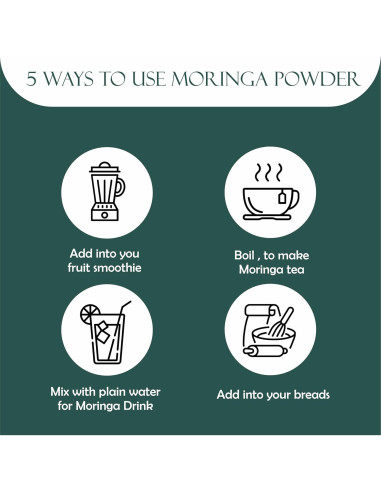 5 WAYS TO USE MORINGA POWDER

Add into you fruit smoothie

Boil , to make Moringa tea

Mix with plain water for Moringa Drink

Add into your breads