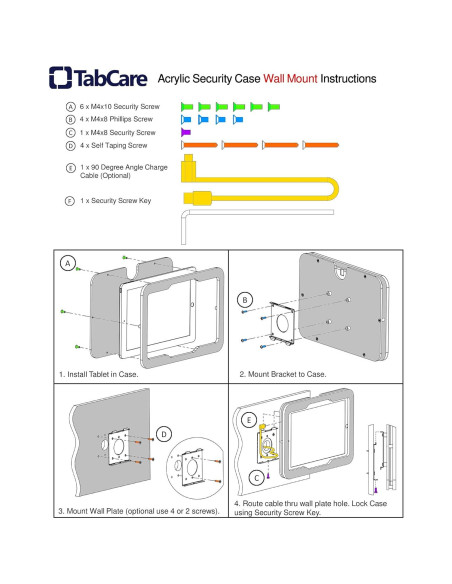 TabCare Acrylic Security Case Wall Mount Instructions

A 6 x M4x10 Security Screw
B 4 x M4x8 Phillips Screw
C 1 x M4x8 Security Screw
D 4 x Self Taping Screw
E 1 x 90 Degree Angle Charge Cable (Optional)
F 1 x Security Screw Key

A
1. Install Tablet in Case.

B
2. Mount Bracket to Case.

D
3. Mount Wall Plate (optional use 4 or 2 screws).

E
C
4. Route cable thru wall plate hole. Lock Case using Security Screw Key.