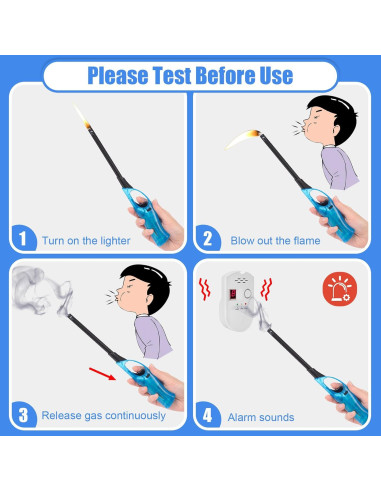 Please Test Before Use

1 Turn on the lighter

2 Blow out the flame

3 Release gas continuously

4 Alarm sounds