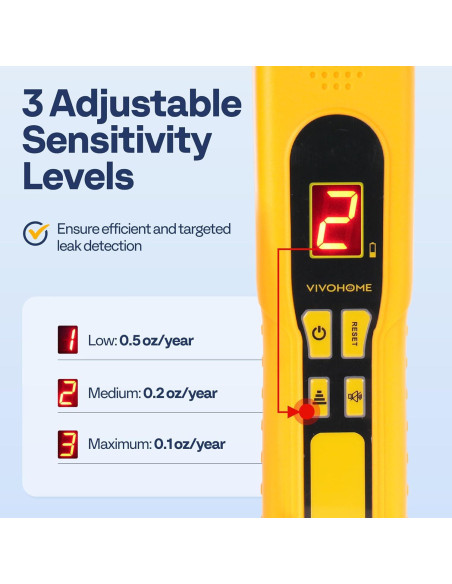 3 Adjustable Sensitivity Levels

Ensure efficient and targeted leak detection

1 Low: 0.5 oz/year

2 Medium: 0.2 oz/year

3 Maximum: 0.1 oz/year

2

VIVOHOME

RESET