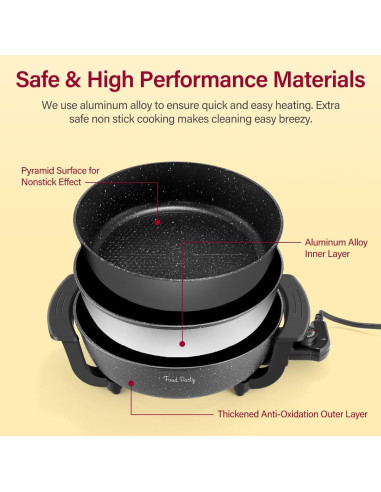 Safe & High Performance Materials

We use aluminum alloy to ensure quick and easy heating. Extra safe non stick cooking makes cleaning easy breezy.

Pyramid Surface for Nonstick Effect

Aluminum Alloy Inner Layer

Food Party

Thickened Anti-Oxidation Outer Layer