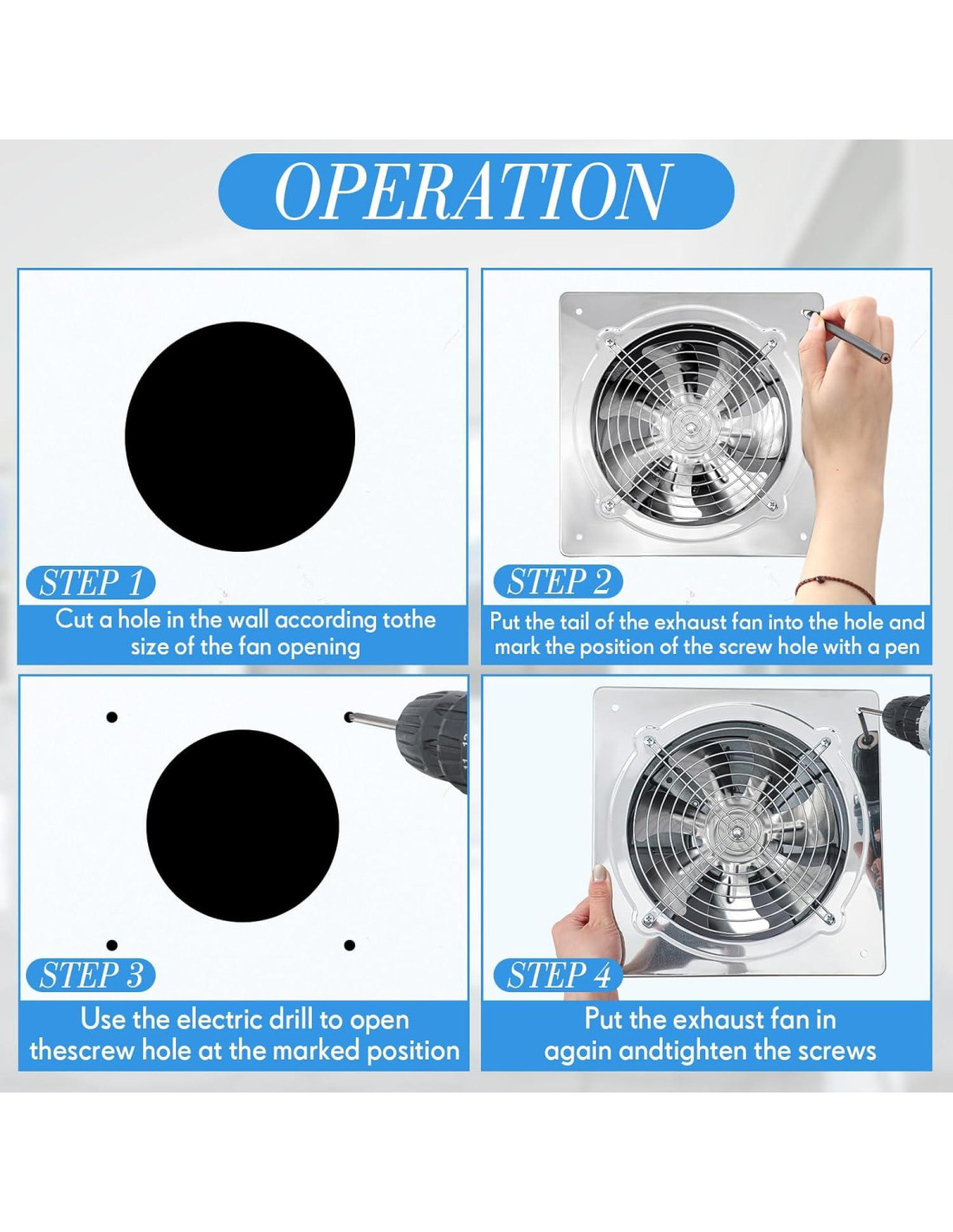 OPERATION

STEP 1

Cut a hole in the wall according tothe size of the fan opening

STEP 2

Put the tail of the exhaust fan into the hole and mark the position of the screw hole with a pen

STEP 3

Use the electric drill to open thescrew hole at the marked position

STEP 4

Put the exhaust fan in again andtighten the screws