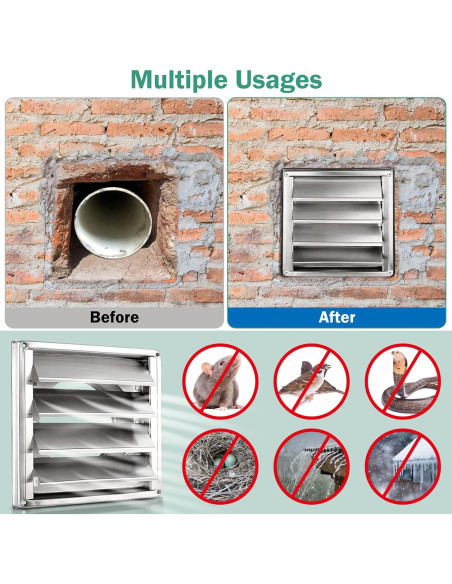 Multiple Usages

Before

After