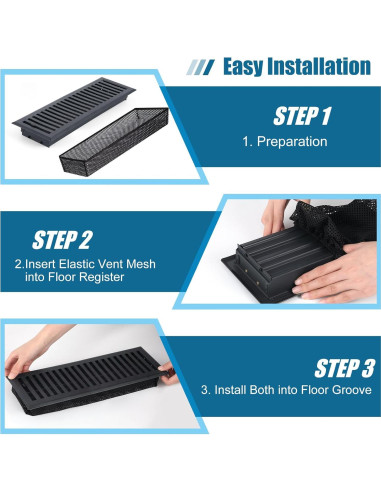 Easy Installation

STEP 1

1. Preparation

STEP 2

2.Insert Elastic Vent Mesh into Floor Register

STEP 3

3. Install Both into Floor Groove