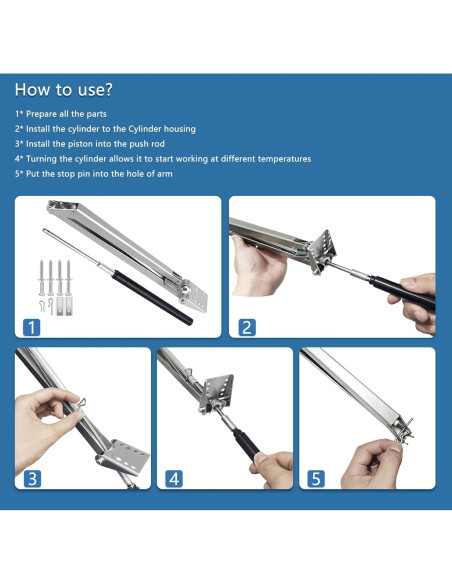 How to use?

1* Prepare all the parts

2* Install the cylinder to the Cylinder housing

3* Install the piston into the push rod

4* Turning the cylinder allows it to start working at different temperatures

5* Put the stop pin into the hole of arm

1

2

3

4

5