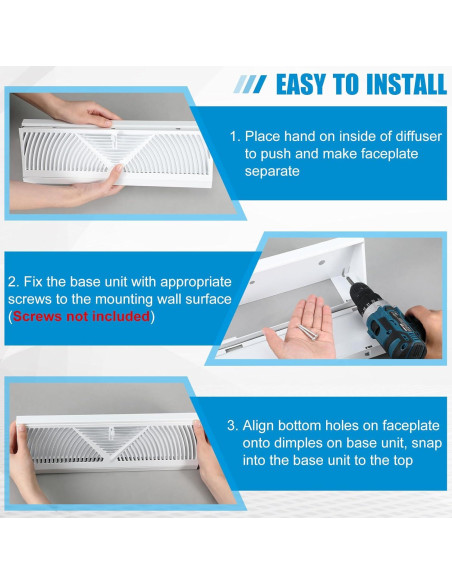 EASY TO INSTALL

1. Place hand on inside of diffuser to push and make faceplate separate

2. Fix the base unit with appropriate screws to the mounting wall surface (Screws not included)

3. Align bottom holes on faceplate onto dimples on base unit, snap into the base unit to the top