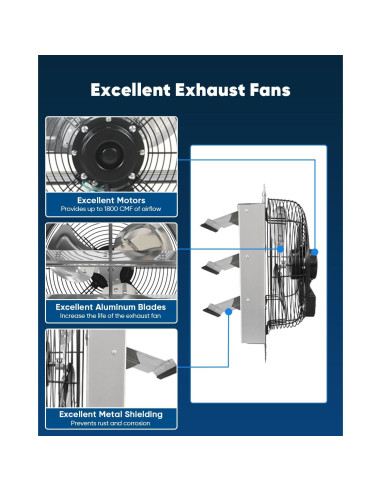 Excellent Exhaust Fans

Excellent Motors
Provides up to 1800 CMF of airflow

Excellent Aluminum Blades
Increase the life of the exhaust fan

Excellent Metal Shielding
Prevents rust and corrosion