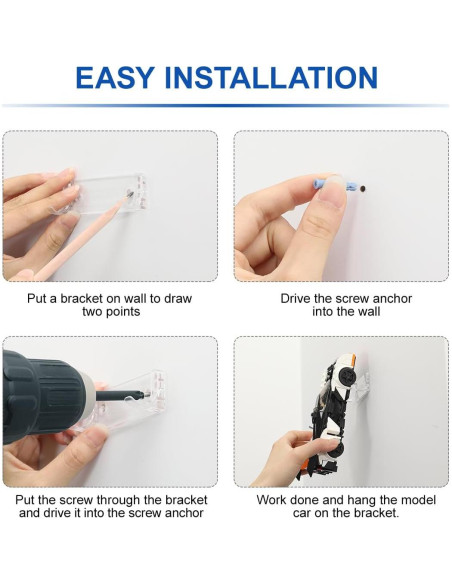 EASY INSTALLATION

Put a bracket on wall to draw two points

Drive the screw anchor into the wall

Put the screw through the bracket and drive it into the screw anchor

Work done and hang the model car on the bracket.