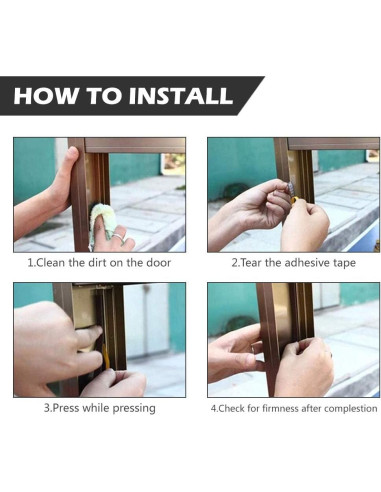 HOW TO INSTALL

1.Clean the dirt on the door

2.Tear the adhesive tape

3.Press while pressing

4.Check for firmness after complestion