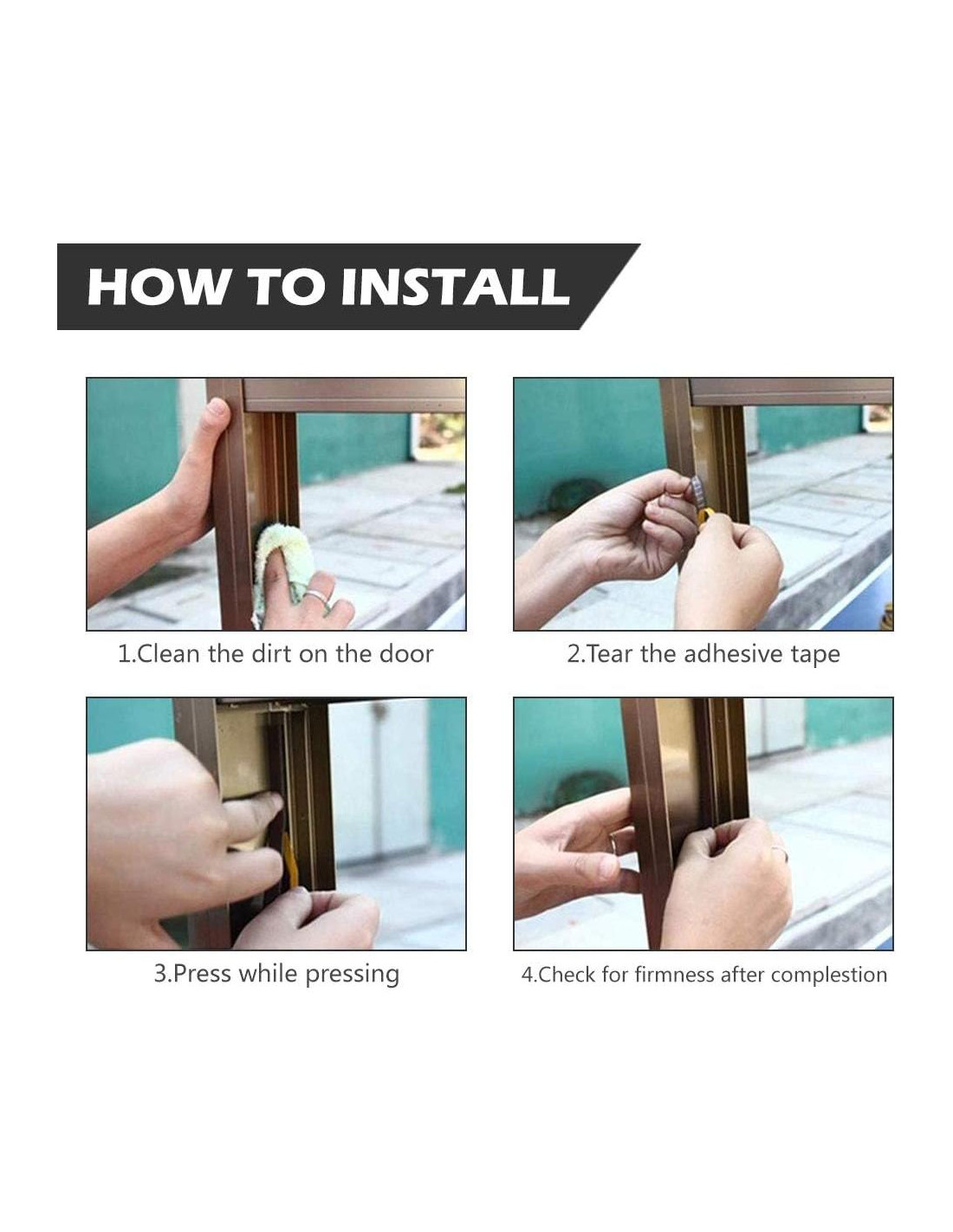 HOW TO INSTALL

1.Clean the dirt on the door

2.Tear the adhesive tape

3.Press while pressing

4.Check for firmness after complestion