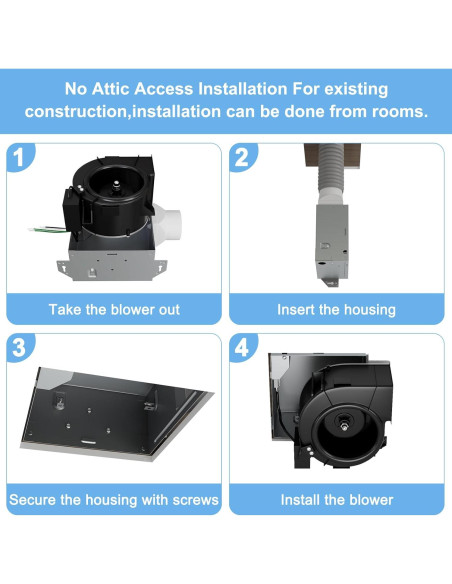 No Attic Access Installation For existing construction,installation can be done from rooms.

1

Take the blower out

2

Insert the housing

3

Secure the housing with screws

4

Install the blower