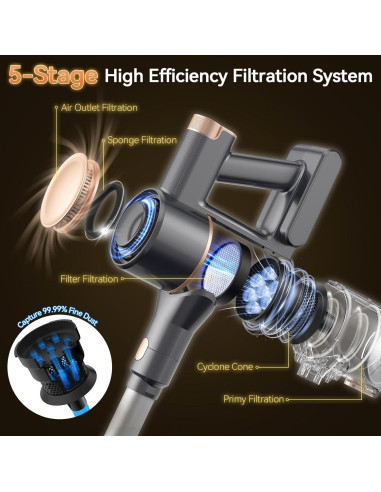 5-Stage High Efficiency Filtration System

Air Outlet Filtration

Sponge Filtration

Filter Filtration

Capture 99.99% Fine Dust

Cyclone Cone

Primy Filtration