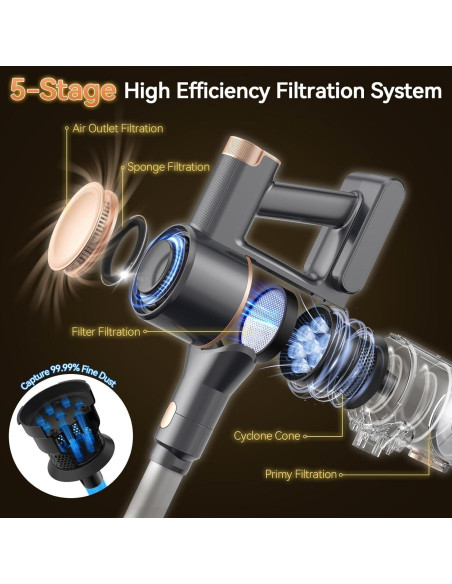 5-Stage High Efficiency Filtration System

Air Outlet Filtration

Sponge Filtration

Filter Filtration

Capture 99.99% Fine Dust

Cyclone Cone

Primy Filtration