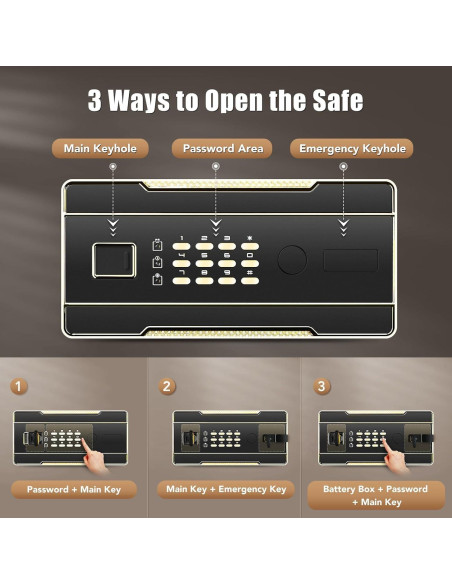 3 Ways to Open the Safe

Main Keyhole

Password Area

Emergency Keyhole

1 2 3 *
4 5 6 0
7 8 9 #

1

Password + Main Key

2

Main Key + Emergency Key

3

Battery Box + Password + Main Key