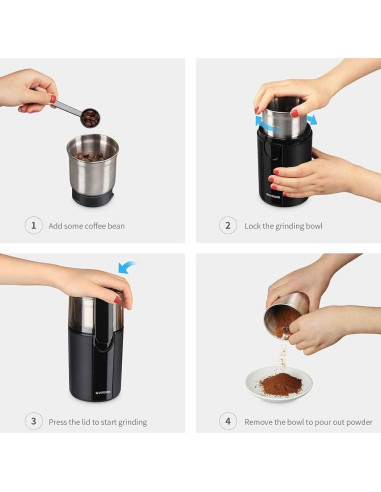 1 Add some coffee bean

2 Lock the grinding bowl

3 Press the lid to start grinding

4 Remove the bowl to pour out powder