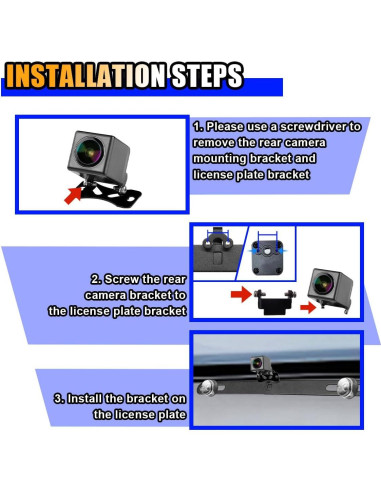 INSTALLATION STEPS

1. Please use a screwdriver to remove the rear camera mounting bracket and license plate bracket

2. Screw the rear camera bracket to the license plate bracket

3. Install the bracket on the license plate