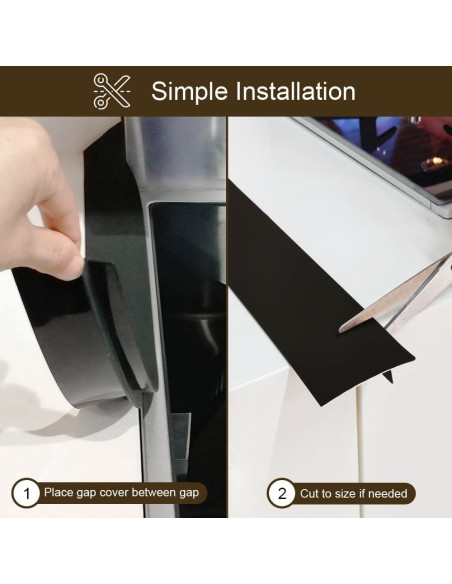 Simple Installation

1 Place gap cover between gap

2 Cut to size if needed