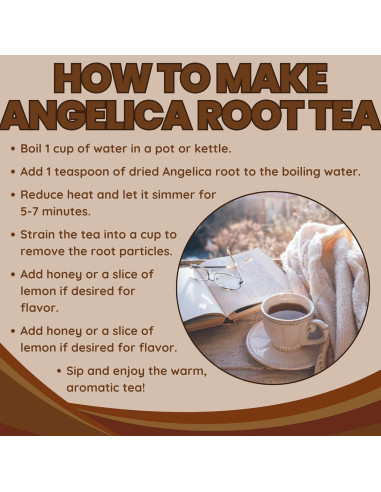 HOW TO MAKE ANGELICA ROOT TEA

• Boil 1 cup of water in a pot or kettle.

• Add 1 teaspoon of dried Angelica root to the boiling water.

• Reduce heat and let it simmer for 5-7 minutes.

• Strain the tea into a cup to remove the root particles.

• Add honey or a slice of lemon if desired for flavor.

• Add honey or a slice of lemon if desired for flavor.

• Sip and enjoy the warm, aromatic tea!