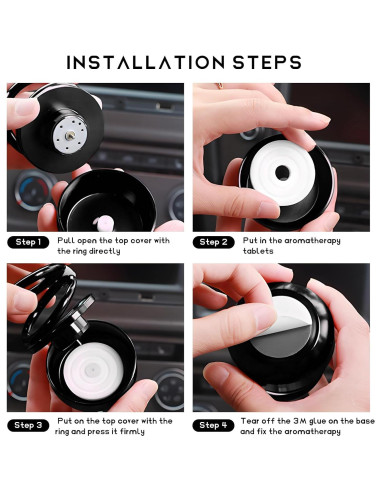 INSTALLATION STEPS

Step 1 Pull open the top cover with the ring directly

Step 2 Put in the aromatherapy tablets

Step 3 Put on the top cover with the ring and press it firmly

Step 4 Tear off the 3M glue on the base and fix the aromatherapy