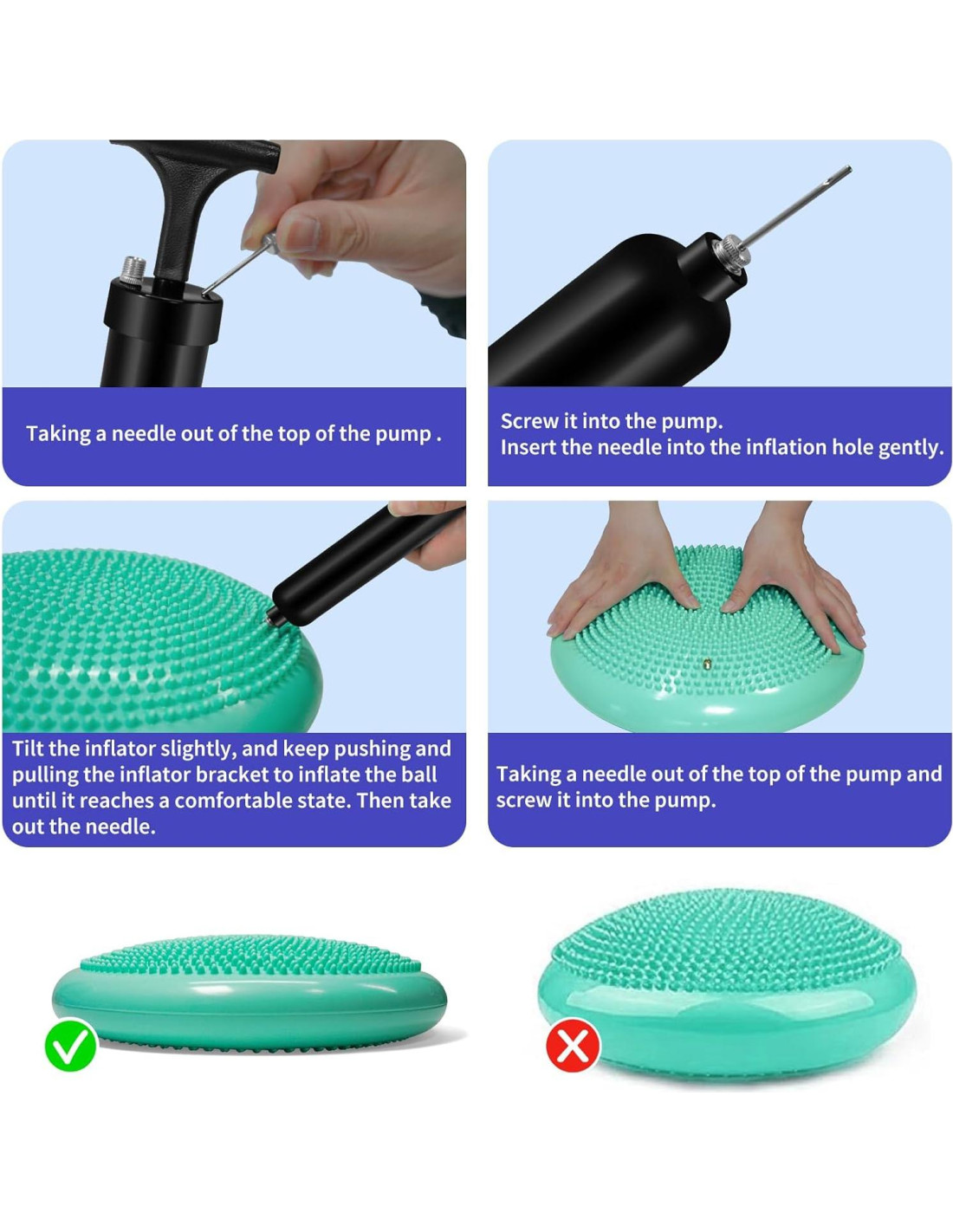 Taking a needle out of the top of the pump .

Screw it into the pump.
Insert the needle into the inflation hole gently.

Tilt the inflator slightly, and keep pushing and pulling the inflator bracket to inflate the ball until it reaches a comfortable state. Then take out the needle.

Taking a needle out of the top of the pump and screw it into the pump.