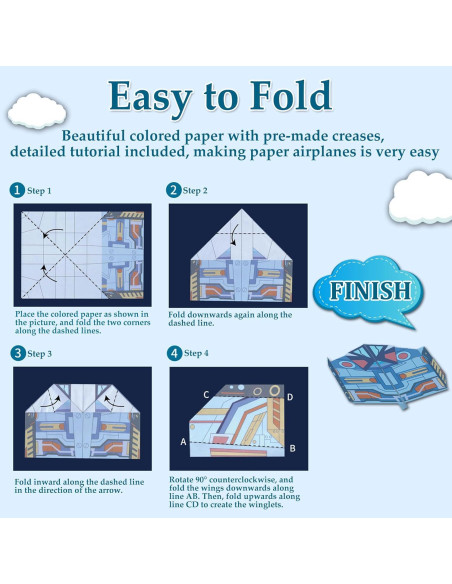 Easy to Fold

Beautiful colored paper with pre-made creases, detailed tutorial included, making paper airplanes is very easy

1 Step 1

Place the colored paper as shown in the picture, and fold the two corners along the dashed lines.

2 Step 2

Fold downwards again along the dashed line.

FINISH

3 Step 3

Fold inward along the dashed line in the direction of the arrow.

4 Step 4

C D A B

Rotate 90° counterclockwise, and fold the wings downwards along line AB. Then, fold upwards along line CD to create the winglets.