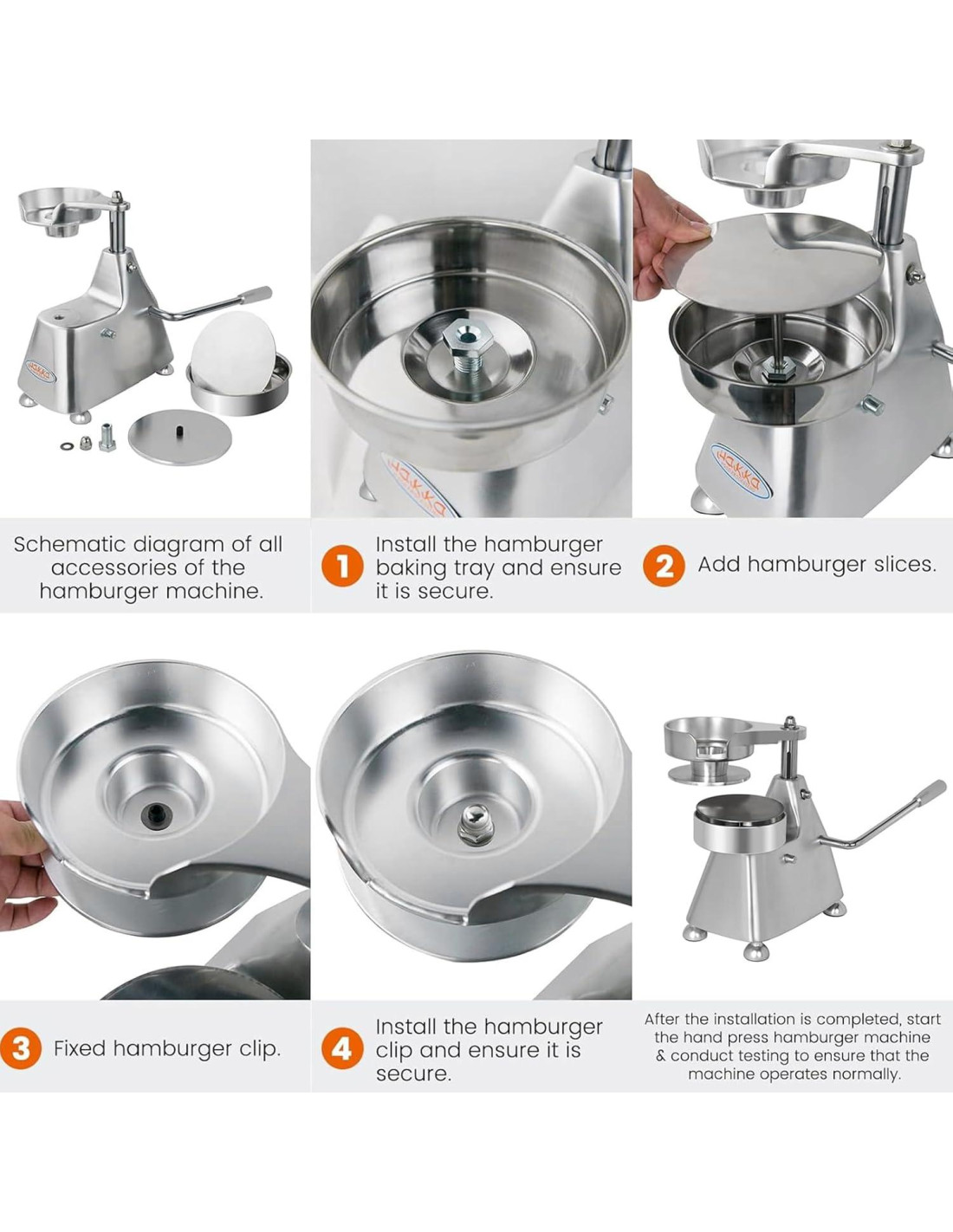 HAKKA

HAKKA

HAKKA

Schematic diagram of all accessories of the hamburger machine.

1 Install the hamburger baking tray and ensure it is secure.

2 Add hamburger slices.

3 Fixed hamburger clip.

4 Install the hamburger clip and ensure it is secure.

After the installation is completed, start the hand press hamburger machine & conduct testing to ensure that the machine operates normally.