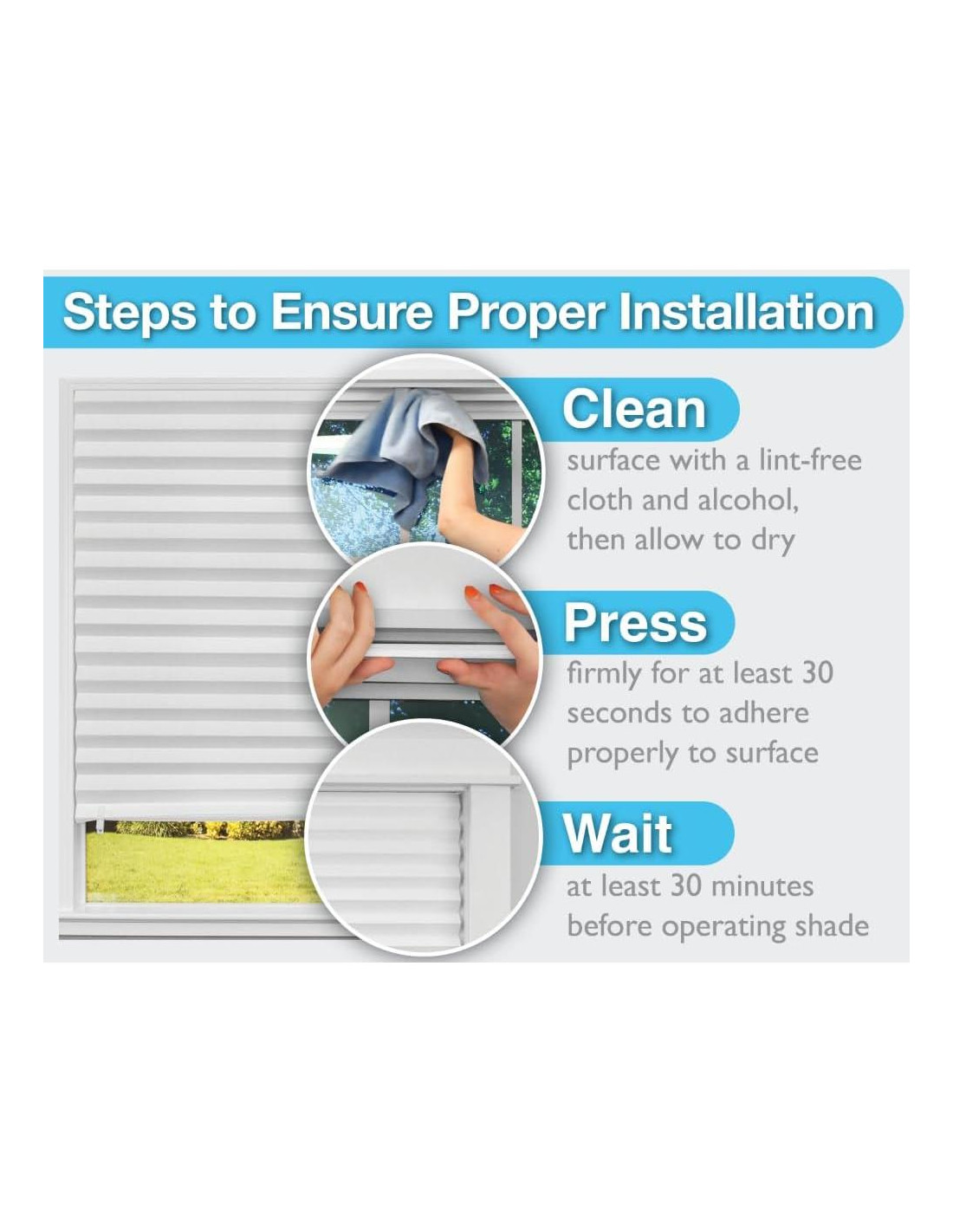 Steps to Ensure Proper Installation

Clean
surface with a lint-free cloth and alcohol, then allow to dry

Press
firmly for at least 30 seconds to adhere properly to surface

Wait
at least 30 minutes before operating shade