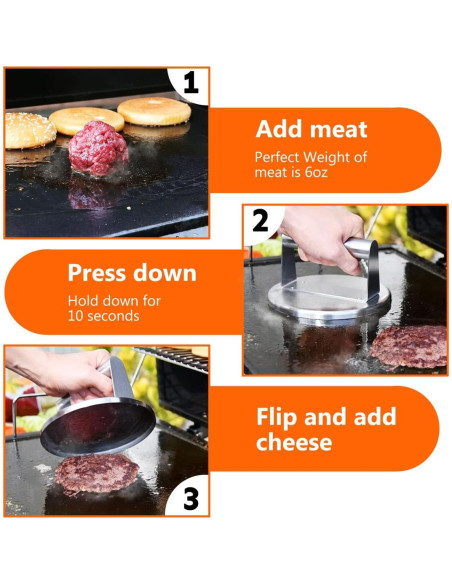 1

Add meat

Perfect Weight of meat is 6oz

2

Press down

Hold down for 10 seconds

Flip and add cheese

3