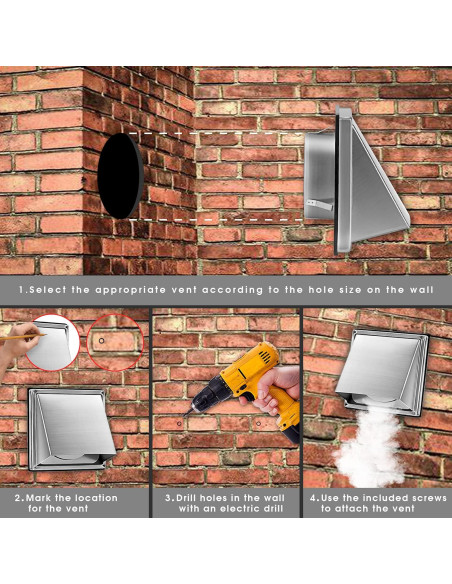 1.Select the appropriate vent according to the hole size on the wall

2.Mark the location for the vent

3.Drill holes in the wall with an electric drill

4.Use the included screws to attach the vent