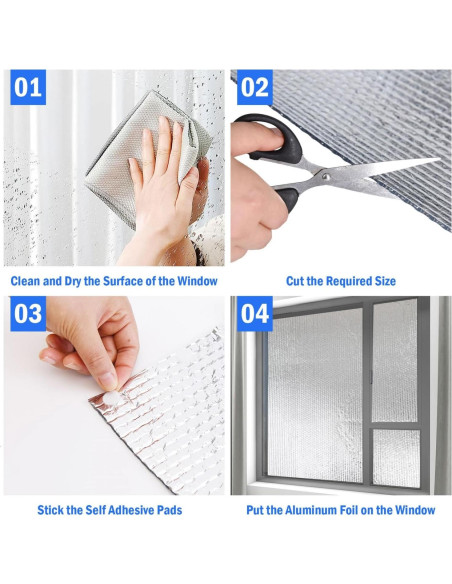 01

Clean and Dry the Surface of the Window

02

Cut the Required Size

03

Stick the Self Adhesive Pads

04

Put the Aluminum Foil on the Window