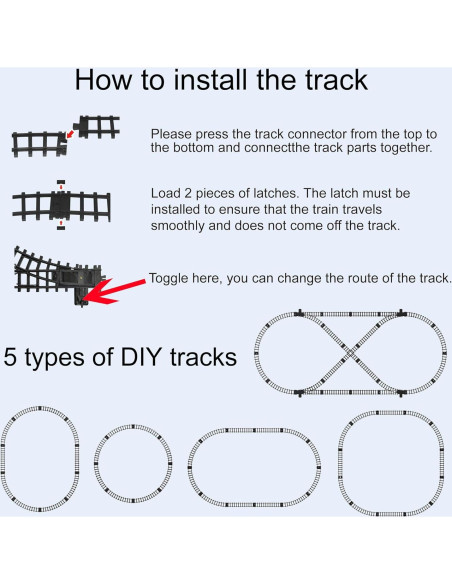 How to install the track

Please press the track connector from the top to the bottom and connectthe track parts together.

Load 2 pieces of latches. The latch must be installed to ensure that the train travels smoothly and does not come off the track.

Toggle here, you can change the route of the track.

5 types of DIY tracks