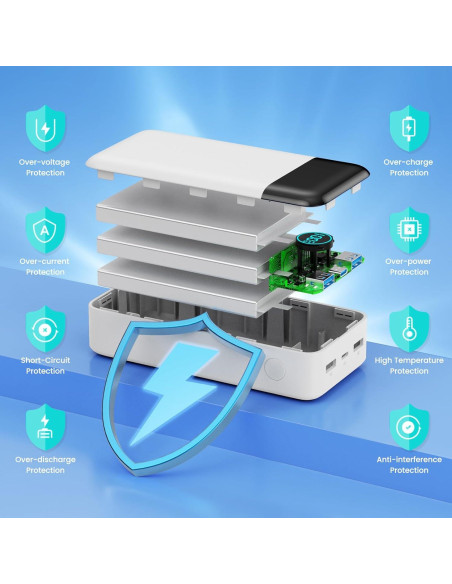 Over-voltage Protection

Over-current Protection

Short-Circuit Protection

Over-discharge Protection

Over-charge Protection

Over-power Protection

High Temperature Protection

Anti-interference Protection