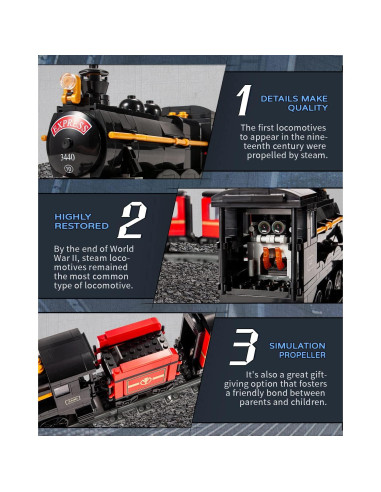 EXPRESS
3440

1

DETAILS MAKE QUALITY

The first locomotives to appear in the nineteenth century were propelled by steam.

HIGHLY RESTORED

2

By the end of World War II, steam locomotives remained the most common type of locomotive.

3

SIMULATION PROPELLER

It's also a great gift-giving option that fosters a friendly bond between parents and children.