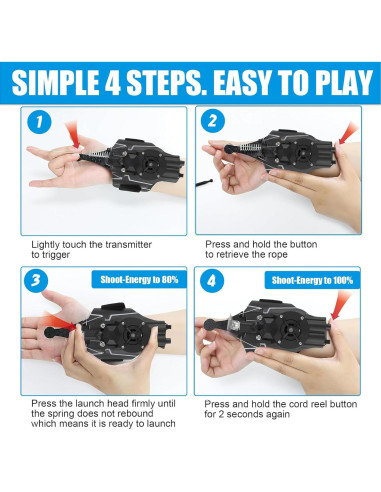 SIMPLE 4 STEPS. EASY TO PLAY

1

Lightly touch the transmitter to trigger

2

Press and hold the button to retrieve the rope

3

Shoot-Energy to 80%

Press the launch head firmly until the spring does not rebound which means it is ready to launch

4

Shoot-Energy to 100%

Press and hold the cord reel button for 2 seconds again