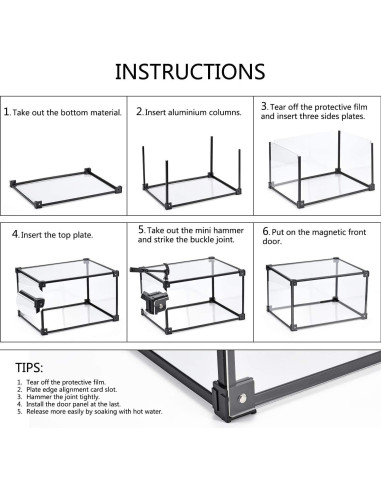 INSTRUCTIONS

1. Take out the bottom material.

2. Insert aluminium columns.

3. Tear off the protective film and insert three sides plates.

4. Insert the top plate.

5. Take out the mini hammer and strike the buckle joint.

6. Put on the magnetic front door.

TIPS:

1. Tear off the protective film.
2. Plate edge alignment card slot.
3. Hammer the joint tightly.
4. Install the door panel at the last.
5. Release more easily by soaking with hot water.