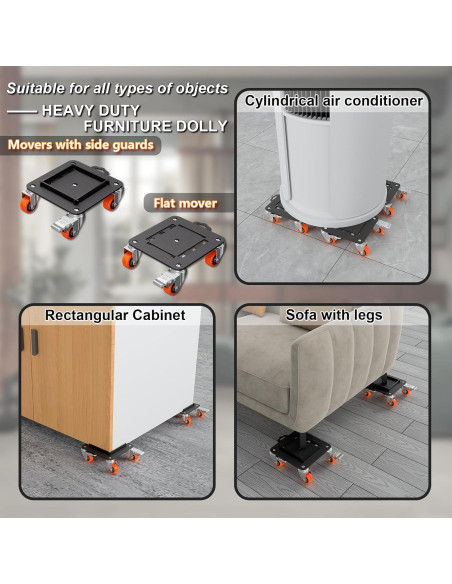 Suitable for all types of objects

—— HEAVY DUTY FURNITURE DOLLY

Movers with side guards

Flat mover

Cylindrical air conditioner

Rectangular Cabinet

Sofa with legs