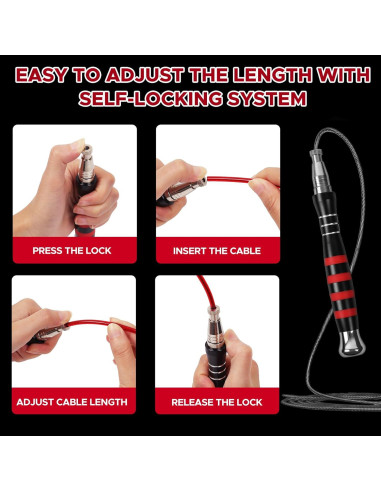 EASY TO ADJUST THE LENGTH WITH SELF-LOCKING SYSTEM

PRESS THE LOCK

INSERT THE CABLE

ADJUST CABLE LENGTH

RELEASE THE LOCK