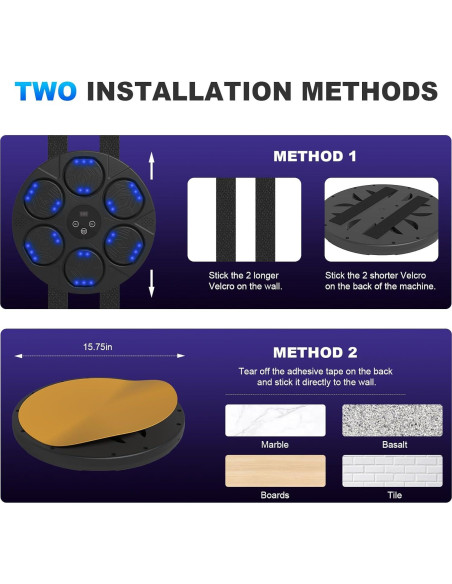 TWO INSTALLATION METHODS

METHOD 1

Stick the 2 longer Velcro on the wall.

Stick the 2 shorter Velcro on the back of the machine.

15.75in

METHOD 2

Tear off the adhesive tape on the back and stick it directly to the wall.

Marble

Basalt

Boards

Tile