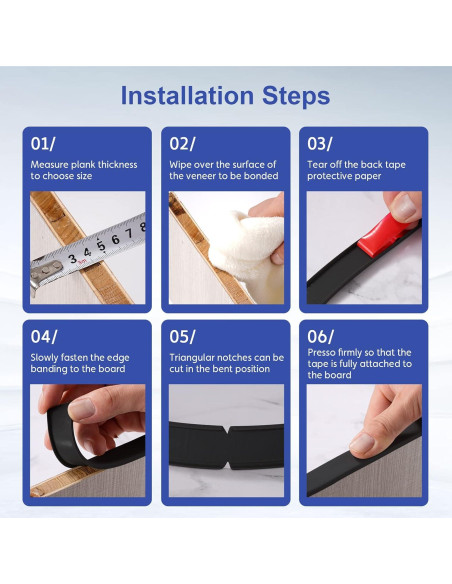 Installation Steps

01/
Measure plank thickness to choose size

3 4 5 6 7 8

02/
Wipe over the surface of the veneer to be bonded

03/
Tear off the back tape protective paper

04/
Slowly fasten the edge banding to the board

05/
Triangular notches can be cut in the bent position

06/
Presso firmly so that the tape is fully attached to the board