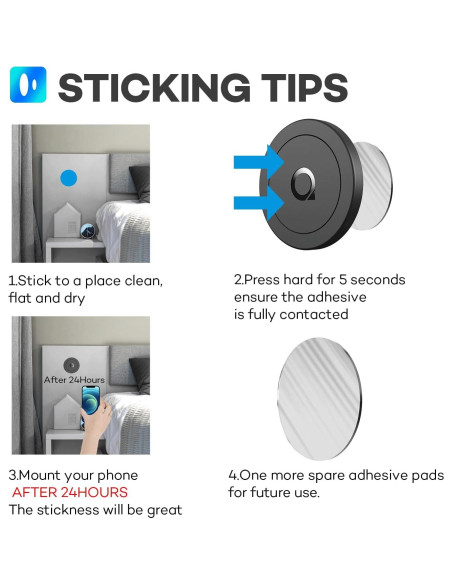 STICKING TIPS

1.Stick to a place clean, flat and dry

2.Press hard for 5 seconds ensure the adhesive is fully contacted

After 24Hours

3.Mount your phone AFTER 24HOURS The stickness will be great

4.One more spare adhesive pads for future use.