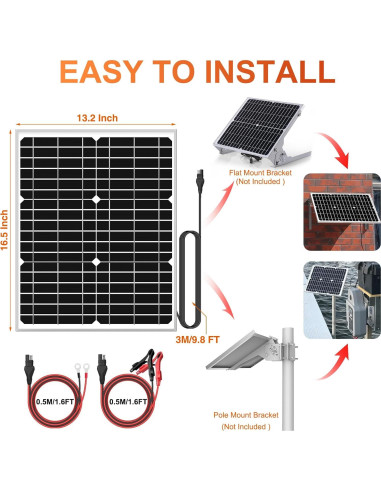 EASY TO INSTALL

13.2 Inch

16.5 Inch

Flat Mount Bracket
(Not Included )

3M/9.8 FT

0.5M/1.6FT

0.5M/1.6FT

Pole Mount Bracket
(Not Included )