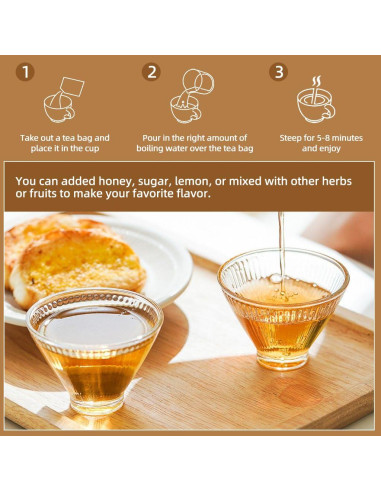 1

Take out a tea bag and place it in the cup

2

Pour in the right amount of boiling water over the tea bag

3

Steep for 5-8 minutes and enjoy

You can added honey, sugar, lemon, or mixed with other herbs or fruits to make your favorite flavor.