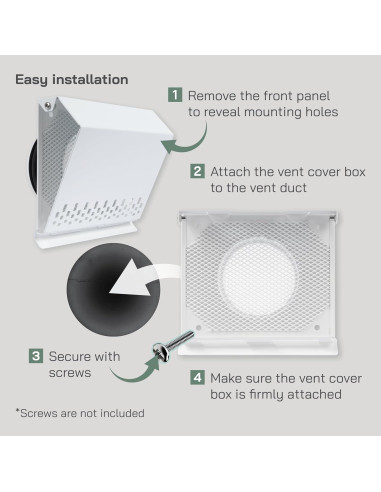 Easy installation

1 Remove the front panel to reveal mounting holes

2 Attach the vent cover box to the vent duct

3 Secure with screws

4 Make sure the vent cover box is firmly attached

*Screws are not included