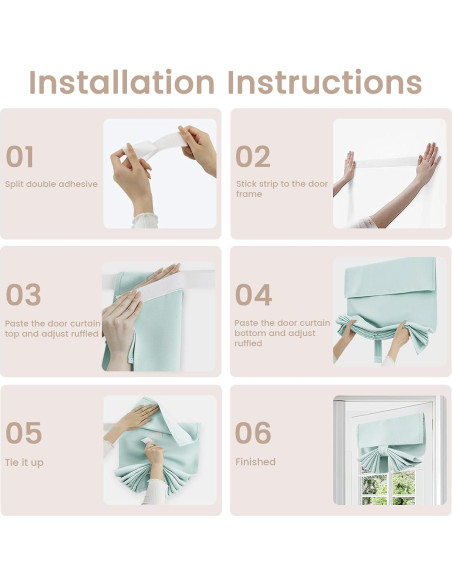 Installation Instructions

01

Split double adhesive

02

Stick strip to the door frame

03

Paste the door curtain top and adjust ruffled

04

Paste the door curtain bottom and adjust ruffled

05

Tie it up

06

Finished