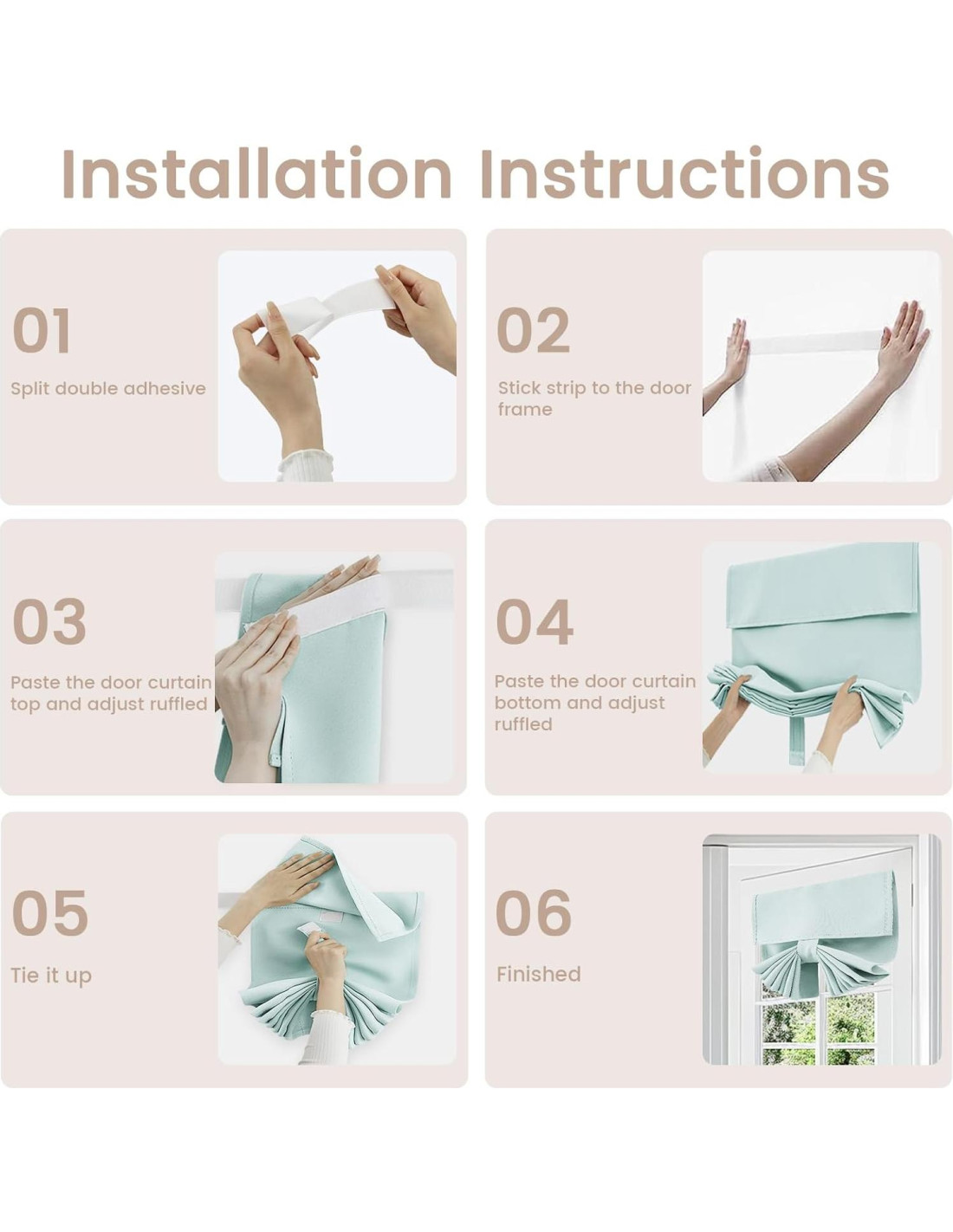 Installation Instructions

01

Split double adhesive

02

Stick strip to the door frame

03

Paste the door curtain top and adjust ruffled

04

Paste the door curtain bottom and adjust ruffled

05

Tie it up

06

Finished