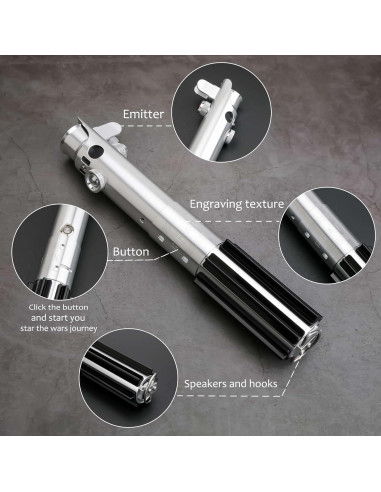 Emitter

Engraving texture

Button

Click the button and start you star the wars journey

Speakers and hooks