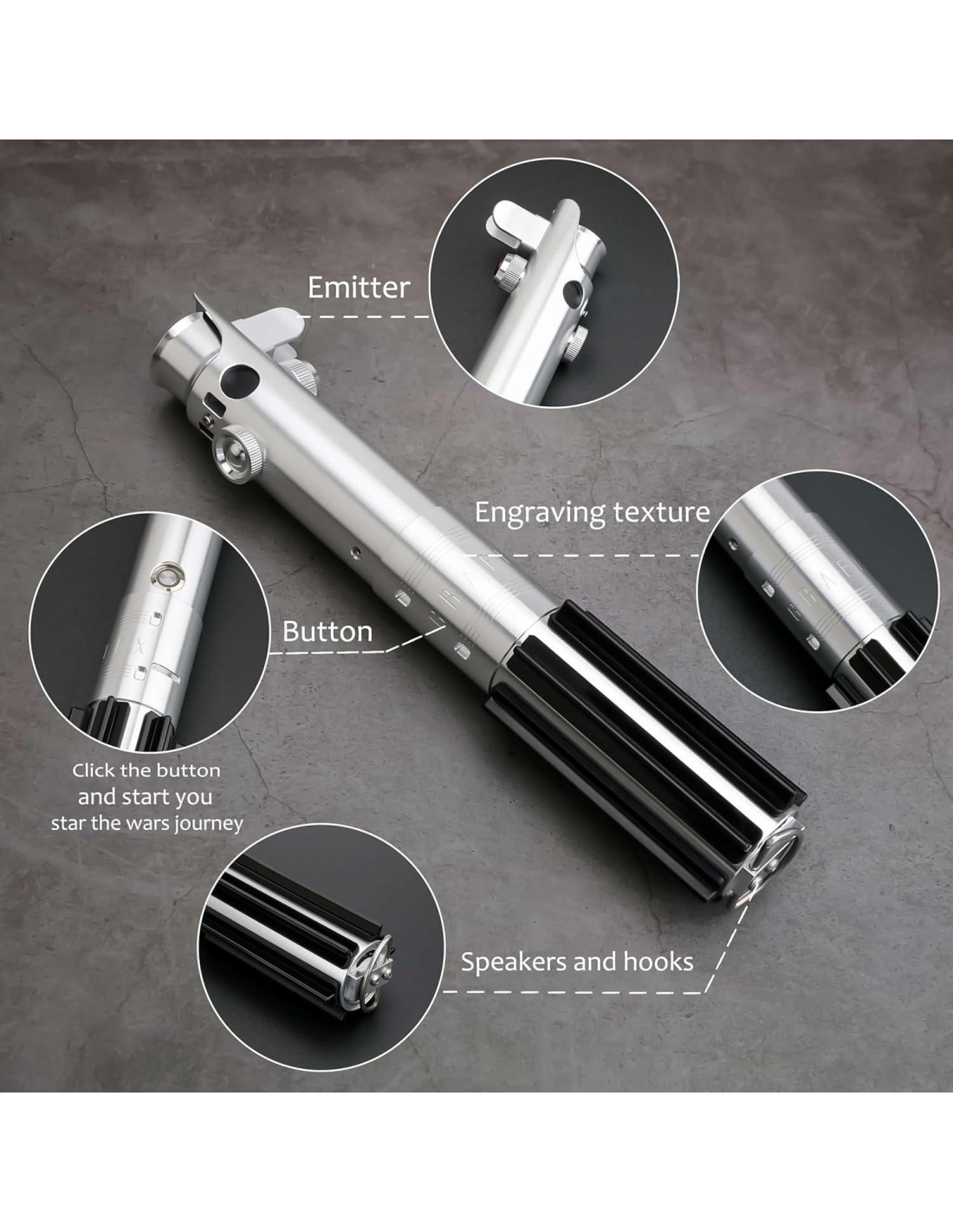 Emitter

Engraving texture

Button

Click the button and start you star the wars journey

Speakers and hooks