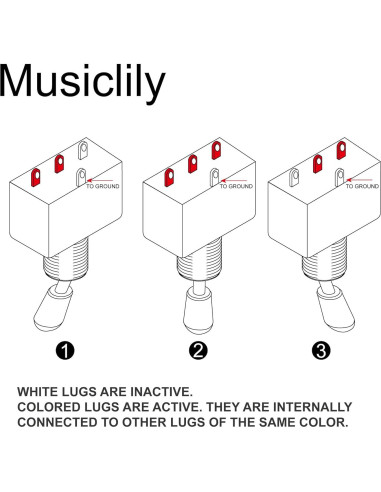 Musiclily

TO GROUND

TO GROUND

TO GROUND

1

2

3

WHITE LUGS ARE INACTIVE.
COLORED LUGS ARE ACTIVE. THEY ARE INTERNALLY CONNECTED TO OTHER LUGS OF THE SAME COLOR.