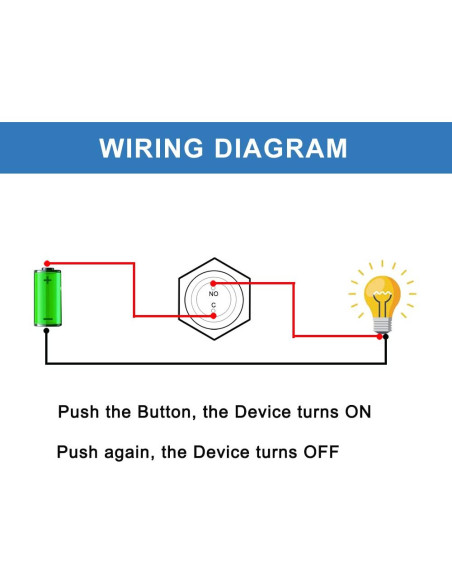 WIRING DIAGRAM

+

−

NO

C

Push the Button, the Device turns ON

Push again, the Device turns OFF